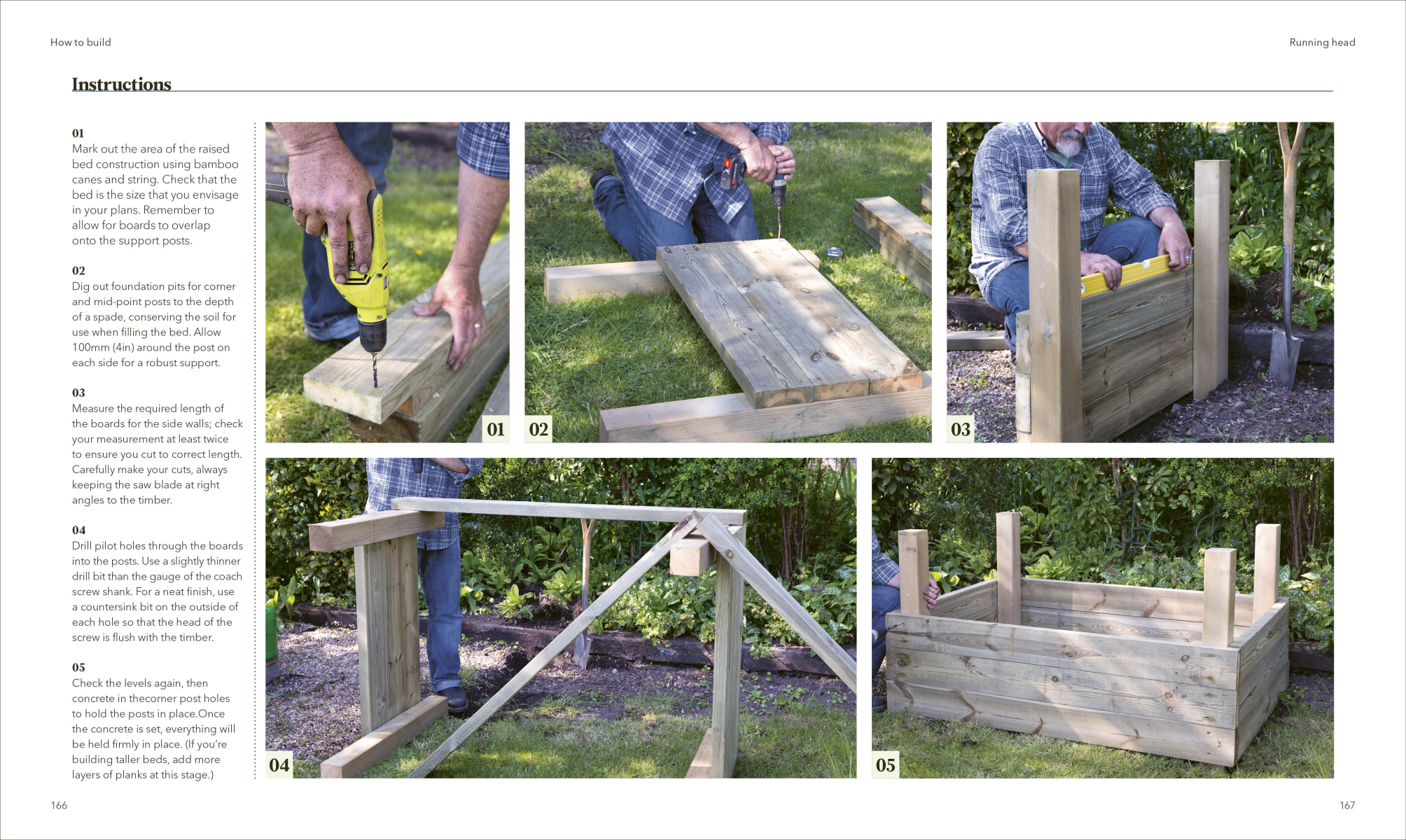 How to build

Running head

Instructions

01
Mark out the area of the raised bed construction using bamboo canes and string. Check that the bed is the size that you envisage in your plans. Remember to allow for boards to overlap onto the support posts.

02
Dig out foundation pits for corner and mid-point posts to the depth of a spade, conserving the soil for use when filling the bed. Allow 100mm (4in) around the post on each side for a robust support.

03
Measure the required length of the boards for the side walls; check your measurement at least twice to ensure you cut to correct length. Carefully make your cuts, always keeping the saw blade at right angles to the timber.

04
Drill pilot holes through the boards into the posts. Use a slightly thinner drill bit than the gauge of the coach screw shank. For a neat finish, use a countersink bit on the outside of each hole so that the head of the screw is flush with the timber.

05
Check the levels again, then concrete in thecorner post holes to hold the posts in place.Once the concrete is set, everything will be held firmly in place. (If you're building taller beds, add more layers of planks at this stage.)

01

02

03

04

05

166

167